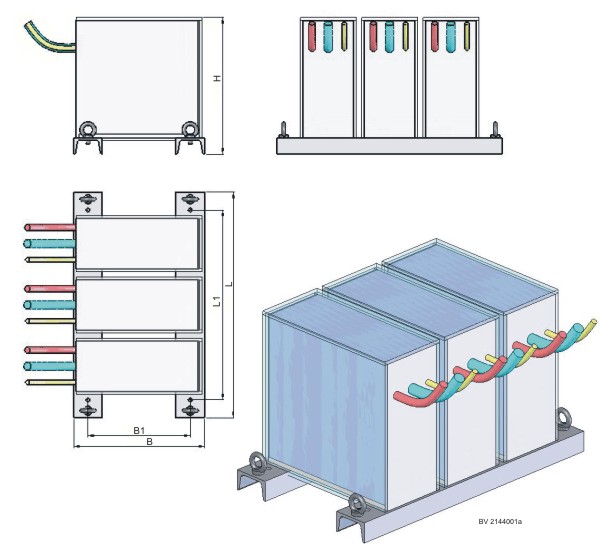 H

L1

L

B1

B

BV 2144001a